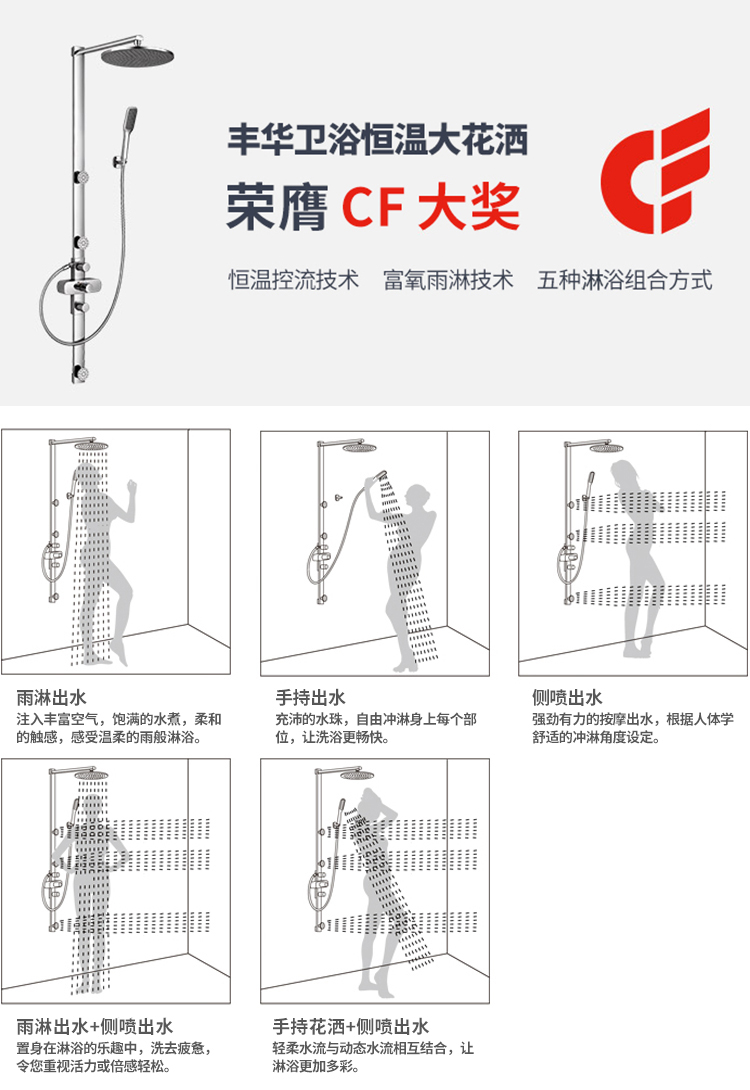 丰华卫浴恒温大花洒
荣膺 CF 大奖

恒温控流技术　富氧雨淋技术　五种淋浴组合方式

雨淋出水
注入丰富空气，饱满的水煮，柔和的触感，感受温柔的雨般淋浴。

手持出水
充沛的水珠，自由冲淋身上每个部位，让洗浴更畅快。

侧喷出水
强劲有力的按摩出水，根据人体学舒适的冲淋角度设定。

雨淋出水+侧喷出水
置身在淋浴的乐趣中，洗去疲惫，令您重视活力或倍感轻松。

手持花洒+侧喷出水
轻柔水流与动态水流相互结合，让淋浴更加多彩。